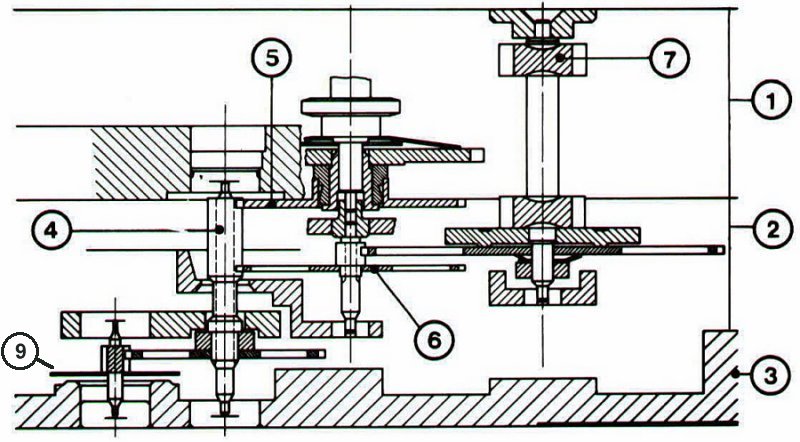 5
7
1
4
2
6
9
3